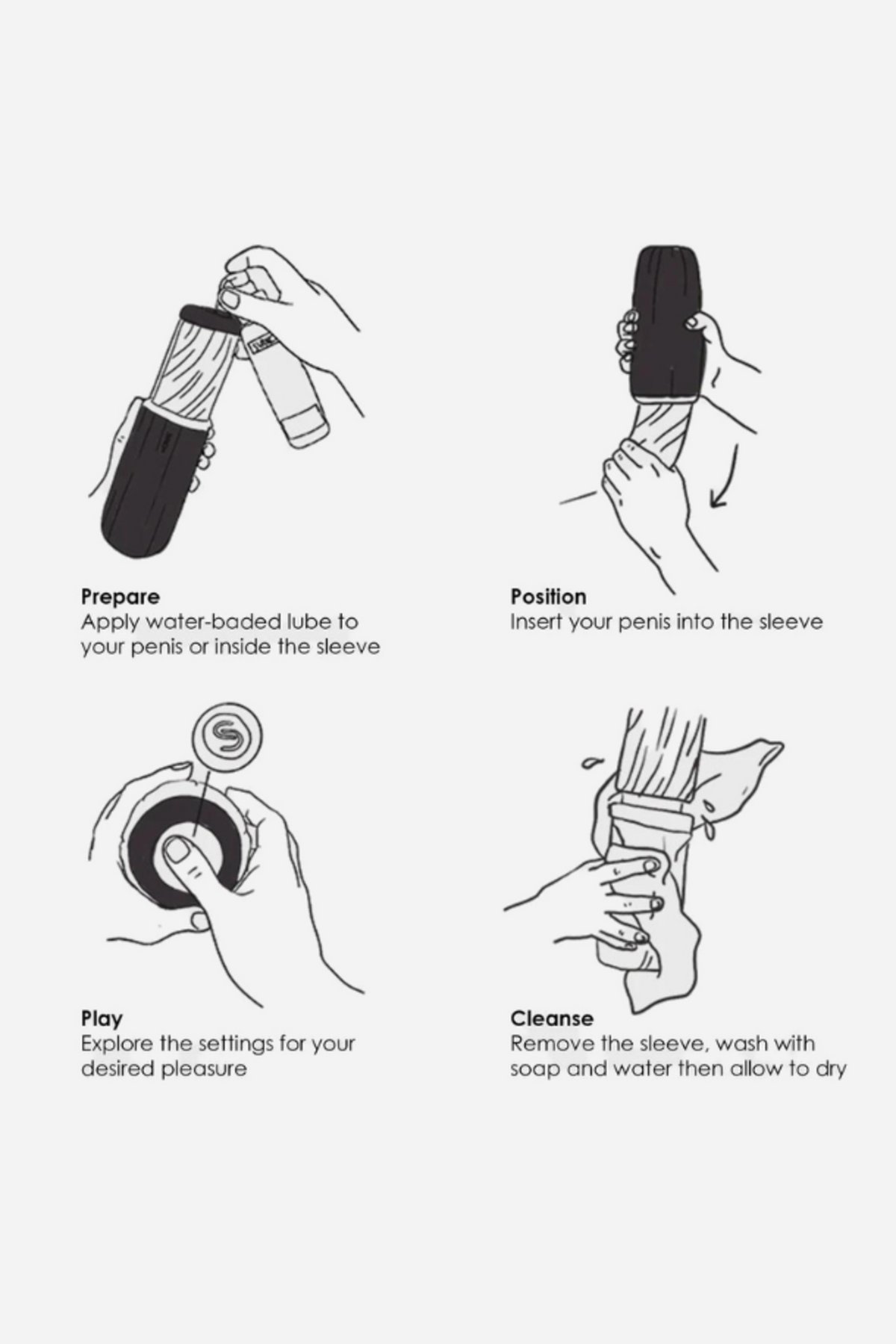 Prepare
Apply water-baded lube to your penis or inside the sleeve

Position
Insert your penis into the sleeve

Play
Explore the settings for your desired pleasure

Cleanse
Remove the sleeve, wash with soap and water then allow to dry