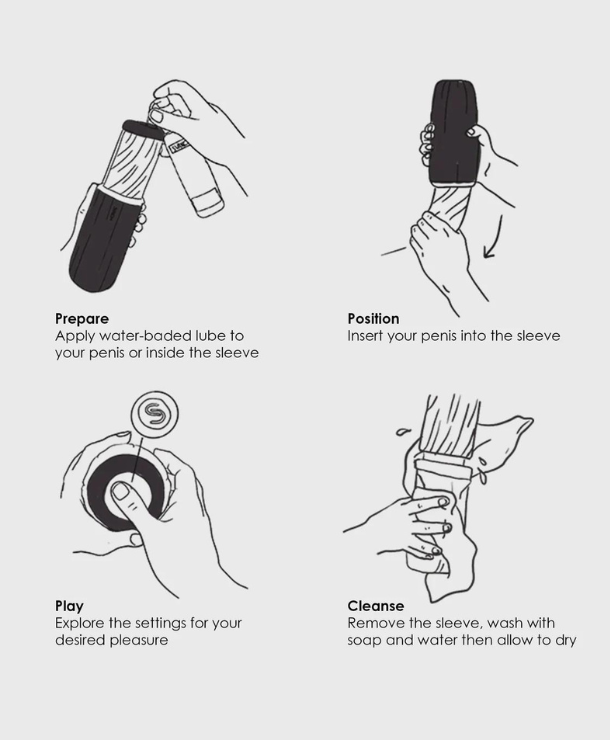 LUBE

Prepare
Apply water-baded lube to your penis or inside the sleeve

Position
Insert your penis into the sleeve

Play
Explore the settings for your desired pleasure

Cleanse
Remove the sleeve, wash with soap and water then allow to dry